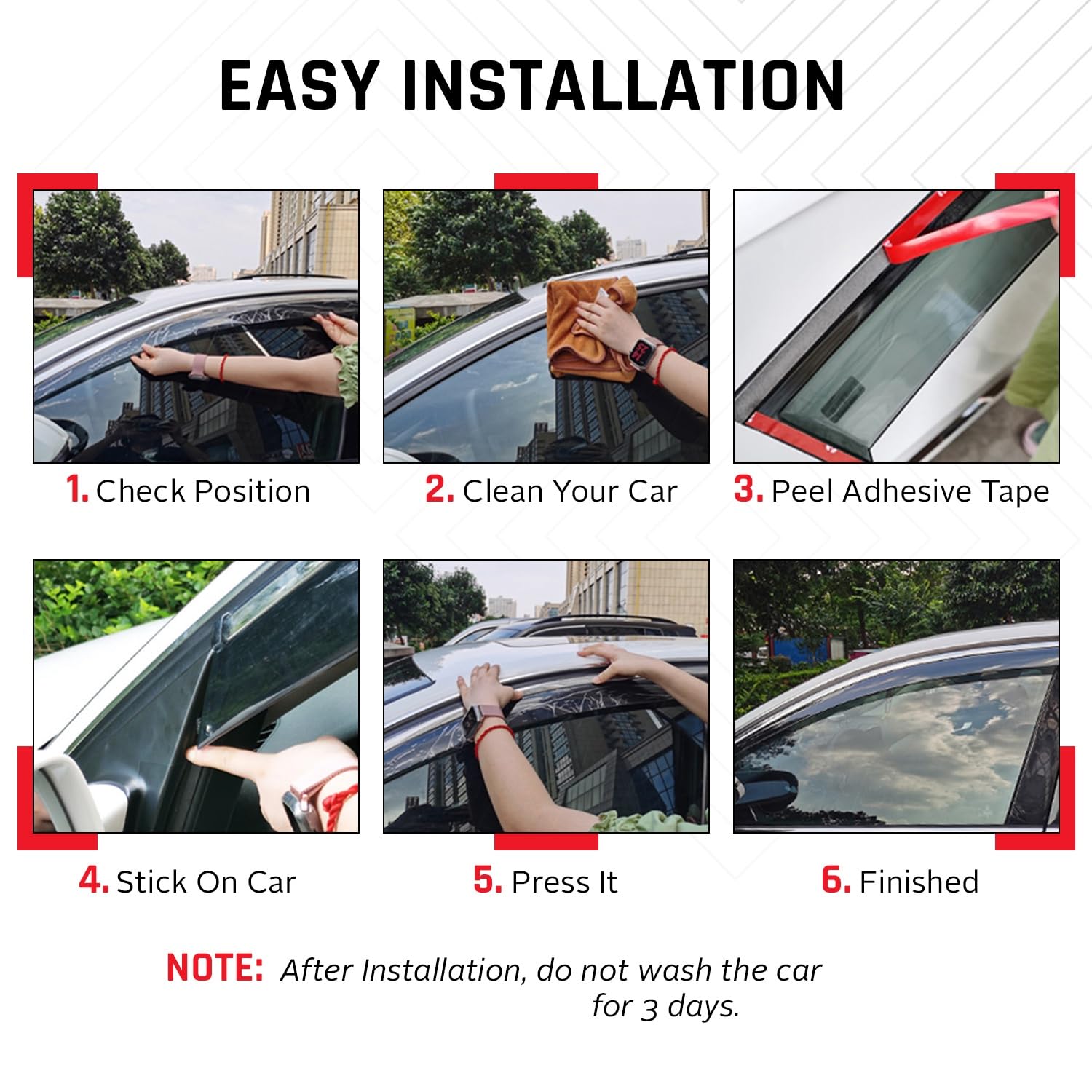 EASY INSTALLATION

1. Check Position

2. Clean Your Car

3. Peel Adhesive Tape

4. Stick On Car

5. Press It

6. Finished

NOTE: After Installation, do not wash the car for 3 days.