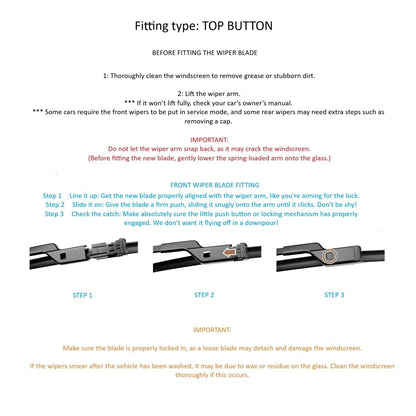 Fitting type: TOP BUTTON

BEFORE FITTING THE WIPER BLADE

1: Thoroughly clean the windscreen to remove grease or stubborn dirt.

2: Lift the wiper arm.
*** If it won't lift fully, check your car's owner's manual.
*** Some cars require the front wipers to be put in service mode, and some rear wipers may need extra steps such as removing a cap.

IMPORTANT:
Do not let the wiper arm snap back, as it may crack the windscreen.
(Before fitting the new blade, gently lower the spring-loaded arm onto the glass.)

FRONT WIPER BLADE FITTING
Step 1 Line it up: Get the new blade properly aligned with the wiper arm, like you're aiming for the lock.
Step 2 Slide it on: Give the blade a firm push, sliding it snugly onto the arm until it clicks. Don't be shy!
Step 3 Check the catch: Make absolutely sure the little push button or locking mechanism has properly engaged. We don't want it flying off in a downpour!

STEP 1

STEP 2

STEP 3

IMPORTANT:

Make sure the blade is properly locked in, as a loose blade may detach and damage the windscreen.

If the wipers smear after the vehicle has been washed, it may be due to wax or residue on the glass. Clean the windscreen thoroughly if this occurs.