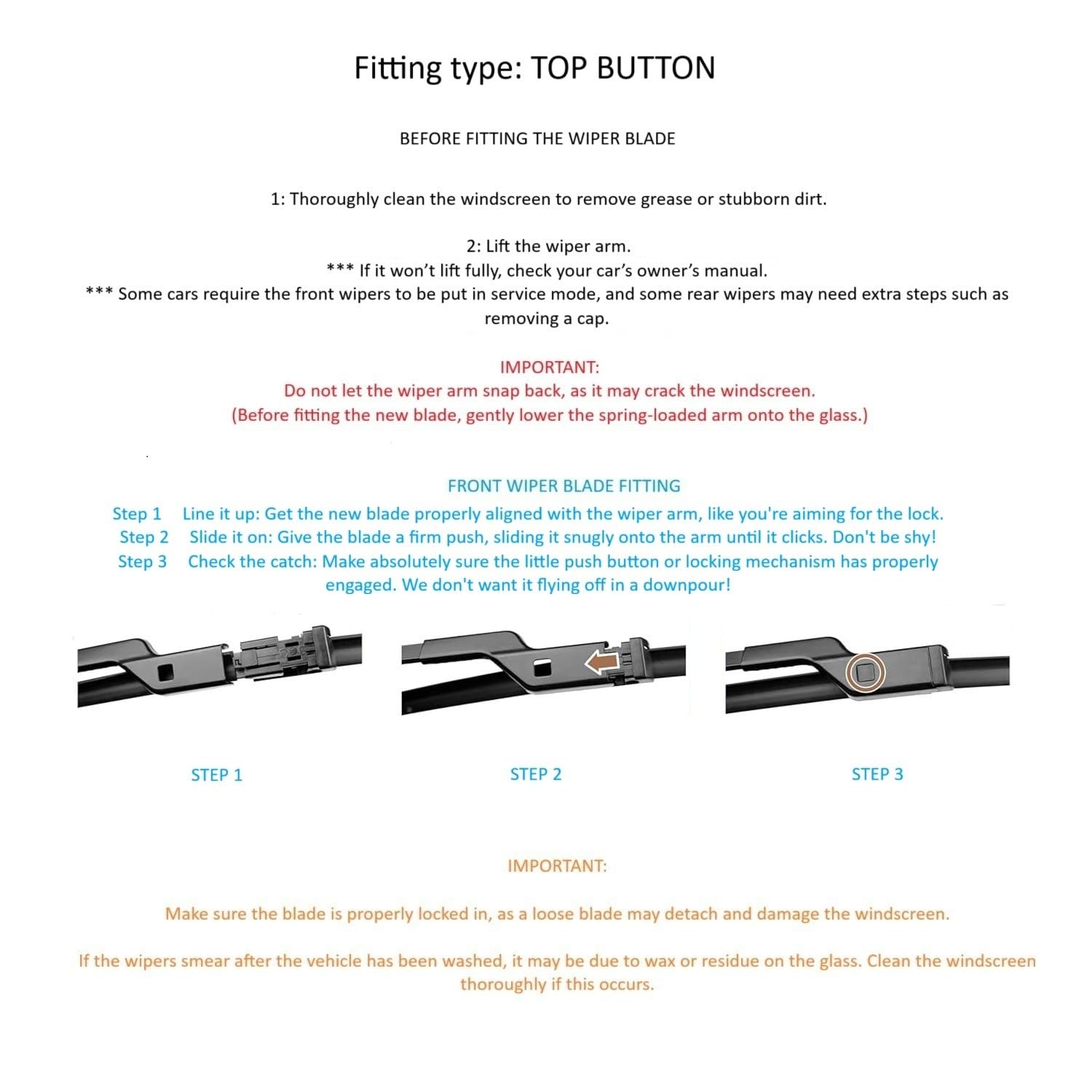 Fitting type: TOP BUTTON

BEFORE FITTING THE WIPER BLADE

1: Thoroughly clean the windscreen to remove grease or stubborn dirt.

2: Lift the wiper arm.
*** If it won't lift fully, check your car's owner's manual.
*** Some cars require the front wipers to be put in service mode, and some rear wipers may need extra steps such as removing a cap.

IMPORTANT:
Do not let the wiper arm snap back, as it may crack the windscreen.
(Before fitting the new blade, gently lower the spring-loaded arm onto the glass.)

FRONT WIPER BLADE FITTING
Step 1 Line it up: Get the new blade properly aligned with the wiper arm, like you're aiming for the lock.
Step 2 Slide it on: Give the blade a firm push, sliding it snugly onto the arm until it clicks. Don't be shy!
Step 3 Check the catch: Make absolutely sure the little push button or locking mechanism has properly engaged. We don't want it flying off in a downpour!

STEP 1

STEP 2

STEP 3

IMPORTANT:

Make sure the blade is properly locked in, as a loose blade may detach and damage the windscreen.

If the wipers smear after the vehicle has been washed, it may be due to wax or residue on the glass. Clean the windscreen thoroughly if this occurs.