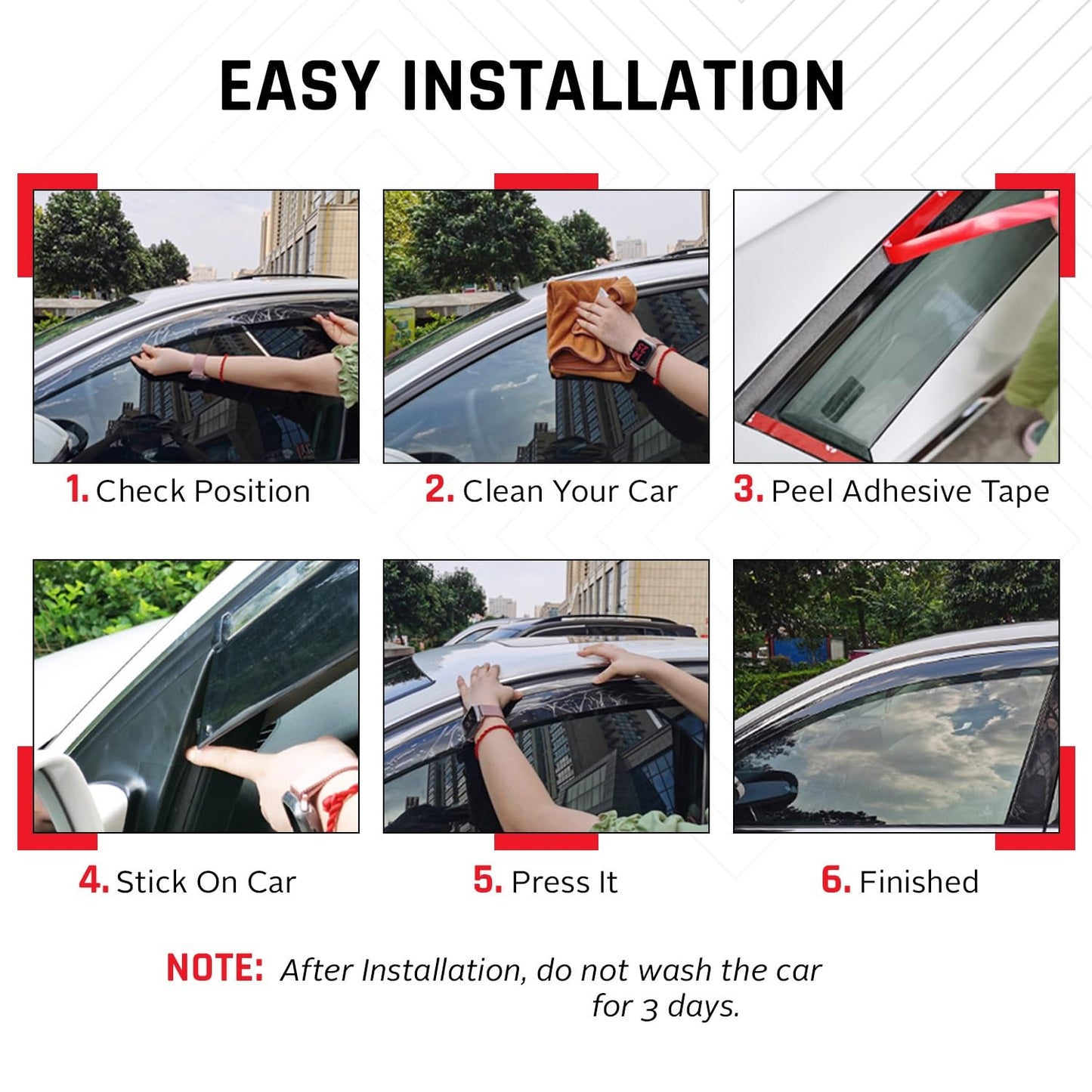 EASY INSTALLATION

1. Check Position

2. Clean Your Car

3. Peel Adhesive Tape

4. Stick On Car

5. Press It

6. Finished

NOTE: After Installation, do not wash the car for 3 days.