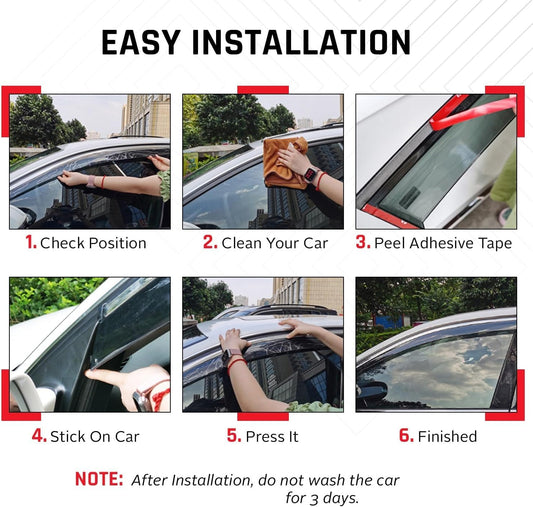 EASY INSTALLATION

1. Check Position

2. Clean Your Car

3. Peel Adhesive Tape

4. Stick On Car

5. Press It

6. Finished

NOTE: After Installation, do not wash the car for 3 days.