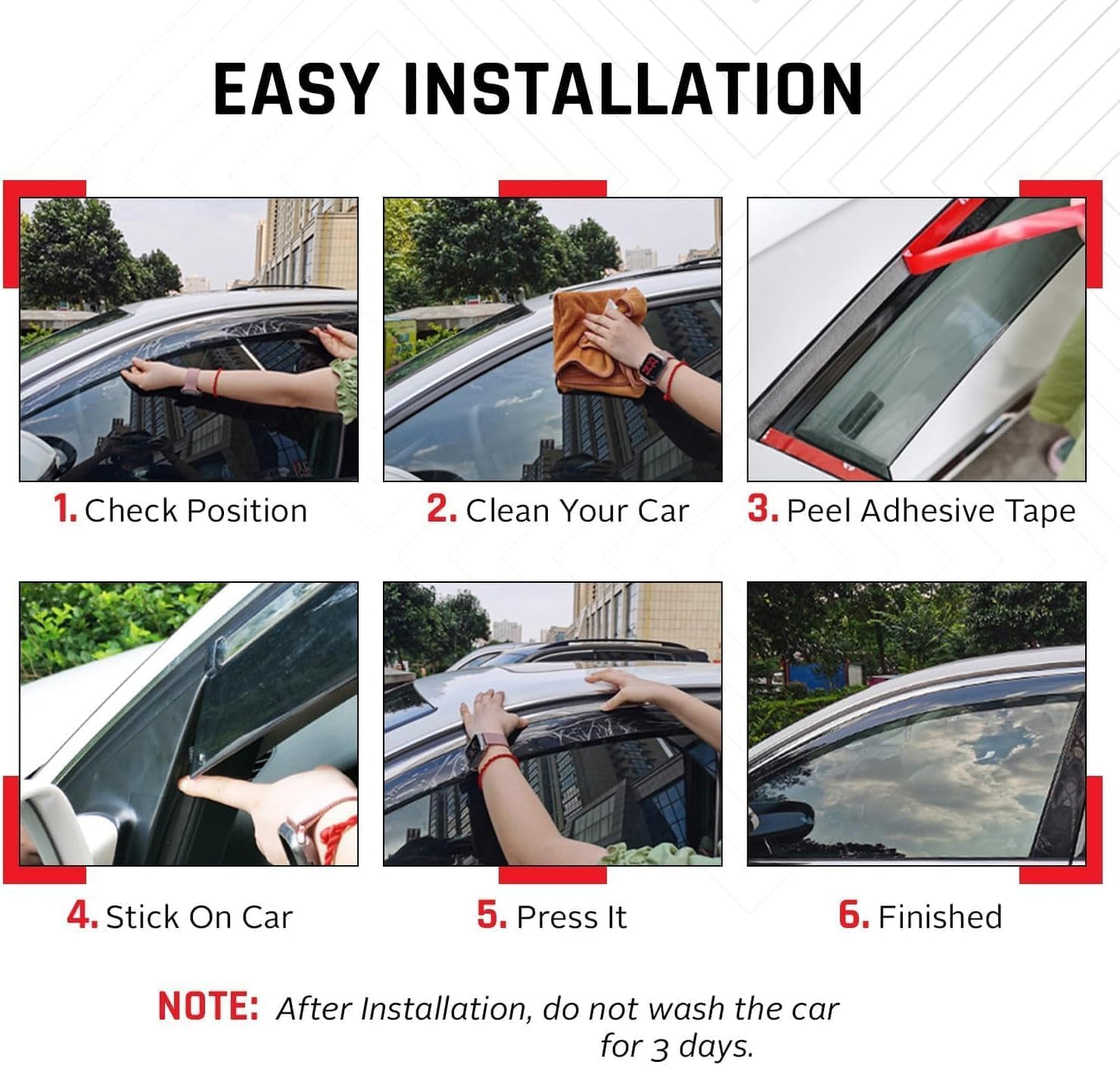 EASY INSTALLATION

1. Check Position

2. Clean Your Car

3. Peel Adhesive Tape

4. Stick On Car

5. Press It

6. Finished

NOTE: After Installation, do not wash the car for 3 days.