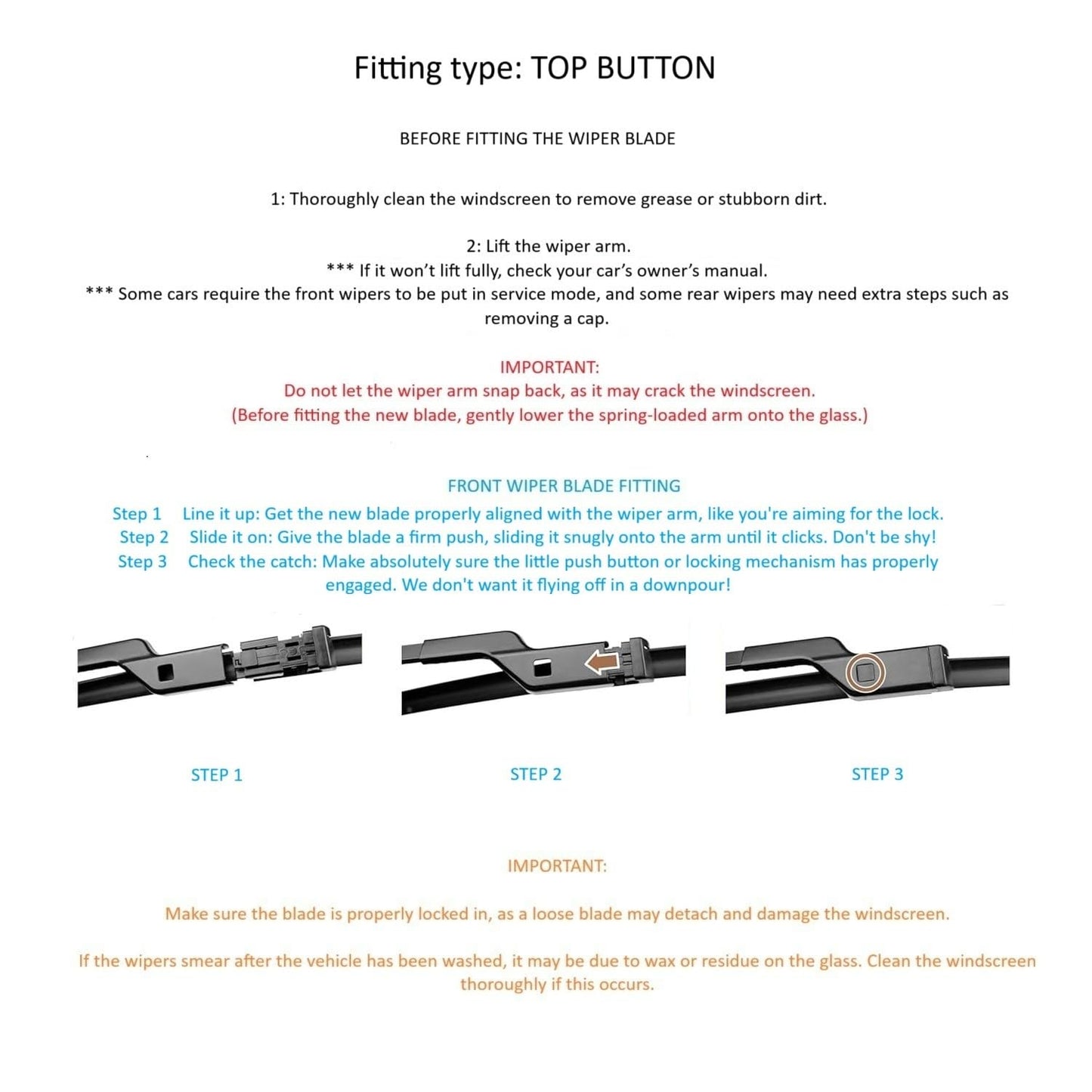 Fitting type: TOP BUTTON

BEFORE FITTING THE WIPER BLADE

1: Thoroughly clean the windscreen to remove grease or stubborn dirt.

2: Lift the wiper arm.
*** If it won't lift fully, check your car's owner's manual.
*** Some cars require the front wipers to be put in service mode, and some rear wipers may need extra steps such as removing a cap.

IMPORTANT:
Do not let the wiper arm snap back, as it may crack the windscreen.
(Before fitting the new blade, gently lower the spring-loaded arm onto the glass.)

FRONT WIPER BLADE FITTING
Step 1 Line it up: Get the new blade properly aligned with the wiper arm, like you're aiming for the lock.
Step 2 Slide it on: Give the blade a firm push, sliding it snugly onto the arm until it clicks. Don't be shy!
Step 3 Check the catch: Make absolutely sure the little push button or locking mechanism has properly engaged. We don't want it flying off in a downpour!

STEP 1

STEP 2

STEP 3

IMPORTANT:

Make sure the blade is properly locked in, as a loose blade may detach and damage the windscreen.

If the wipers smear after the vehicle has been washed, it may be due to wax or residue on the glass. Clean the windscreen thoroughly if this occurs.